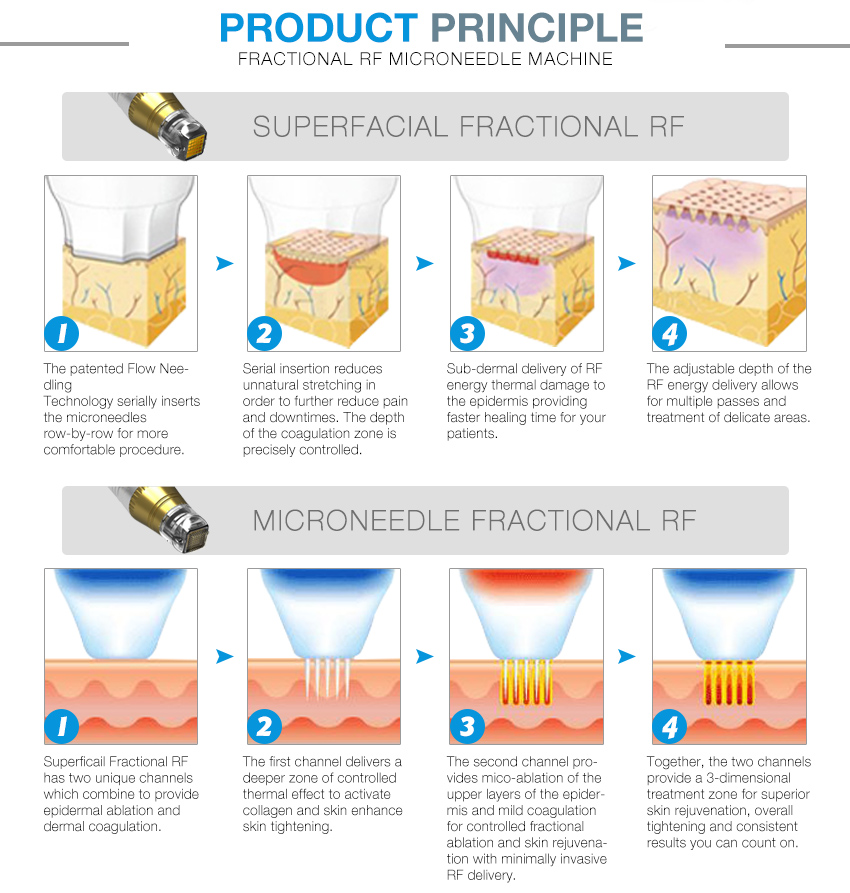 PRODUCT PRINCIPLE
FRACTIONAL RF MICRONEEDLE MACHINE

SUPERFACIAL FRACTIONAL RF

1
The patented Flow Needling Technology serially inserts the microneedles row-by-row for more comfortable procedure.

2
Serial insertion reduces unnatural stretching in order to further reduce pain and downtimes. The depth of the coagulation zone is precisely controlled.

3
Sub-dermal delivery of RF energy thermal damage to the epidermis providing faster healing time for your patients.

4
The adjustable depth of the RF energy delivery allows for multiple passes and treatment of delicate areas.

MICRONEEDLE FRACTIONAL RF

1
Superficail Fractional RF has two unique channels which combine to provide epidermal ablation and dermal coagulation.

2
The first channel delivers a deeper zone of controlled thermal effect to activate collagen and skin enhance skin tightening.

3
The second channel provides mico-ablation of the upper layers of the epidermis and mild coagulation for controlled fractional ablation and skin rejuvenation with minimally invasive RF delivery.

4
Together, the two channels provide a 3-dimensional treatment zone for superior skin rejuvenation, overall tightening and consistent results you can count on.