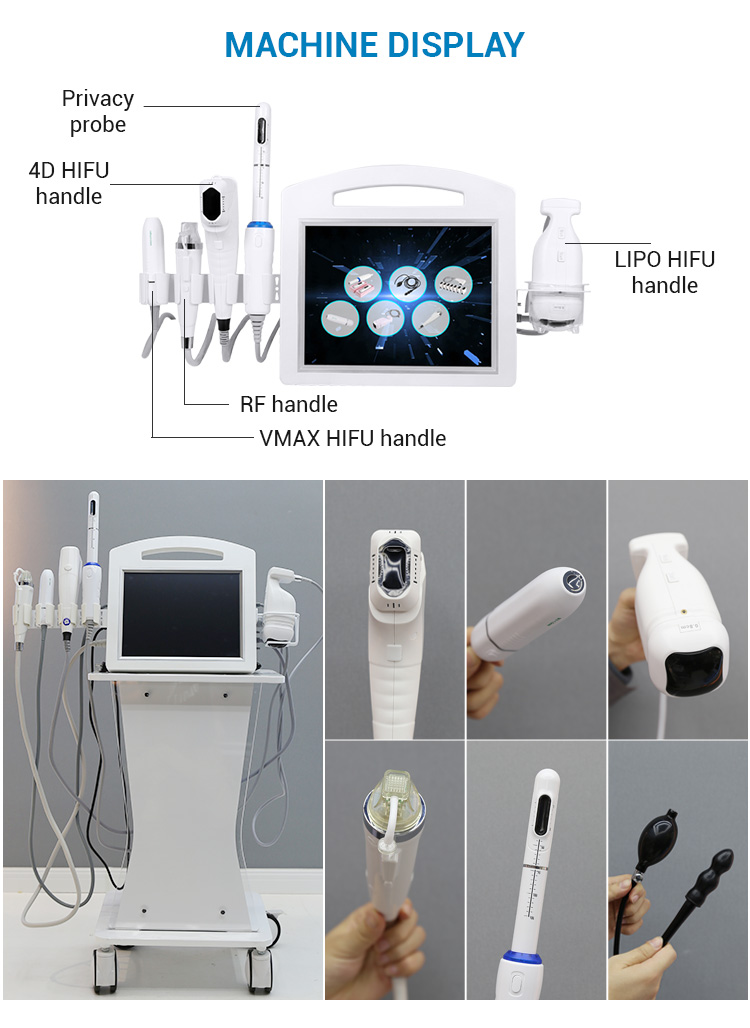 MACHINE DISPLAY

Privacy probe

4D HIFU handle

LIPO HIFU handle

RF handle

VMAX HIFU handle